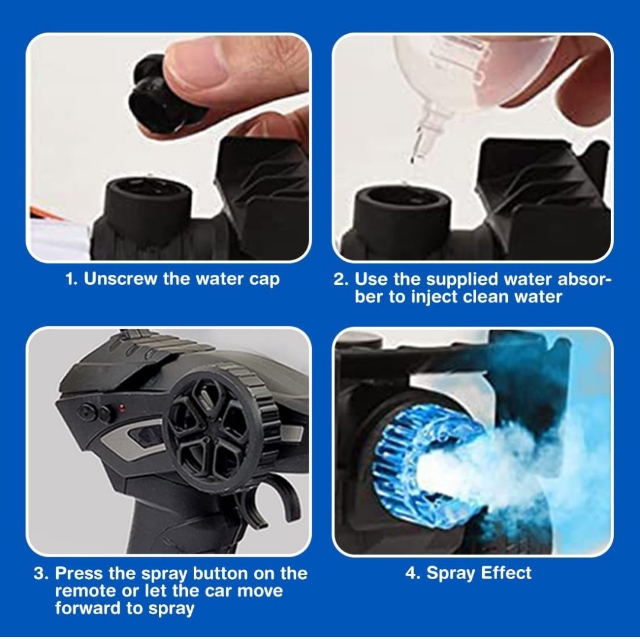 1. Unscrew the water cap

2. Use the supplied water absorber to inject clean water

3. Press the spray button on the remote or let the car move forward to spray

4. Spray Effect