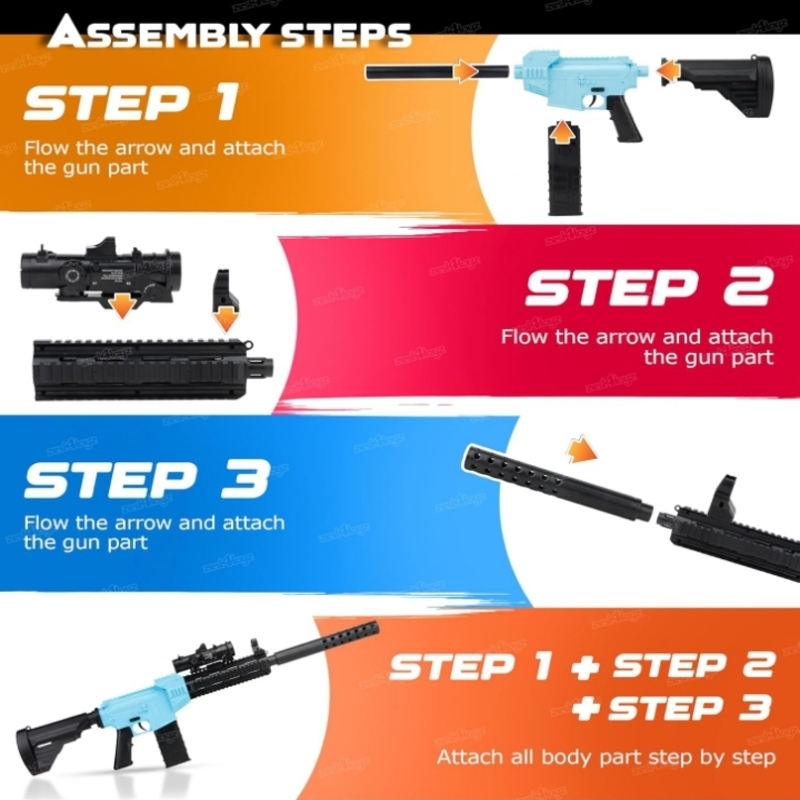 ASSEMBLY STEPS

STEP 1

Flow the arrow and attach the gun part

STEP 2

Flow the arrow and attach the gun part

STEP 3

Flow the arrow and attach the gun part

STEP 1 + STEP 2 + STEP 3

Attach all body part step by step