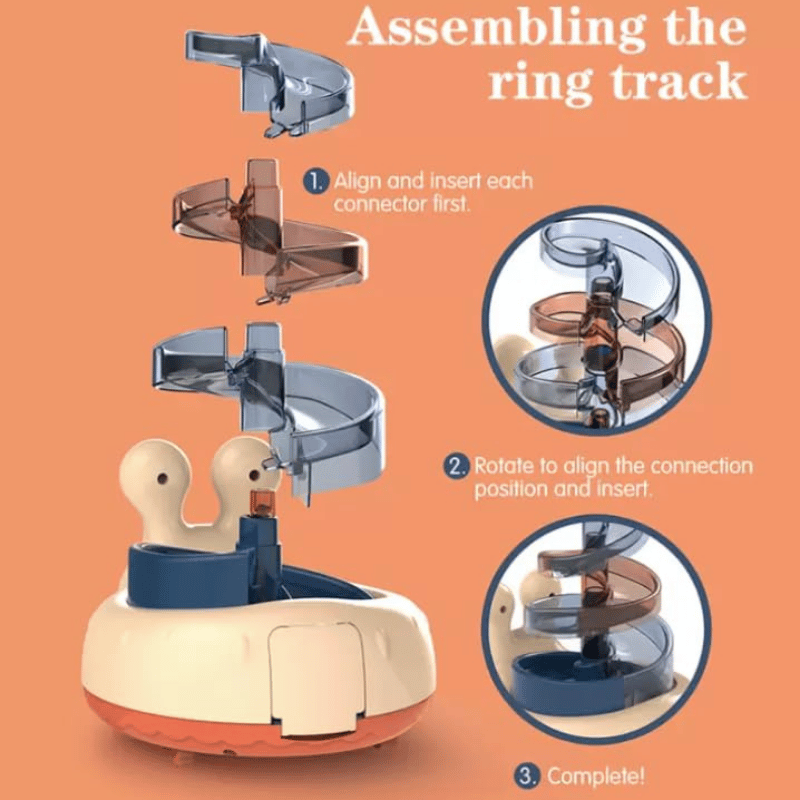 Assembling the ring track

1. Align and insert each connector first.

2. Rotate to align the connection position and insert.

3. Complete!