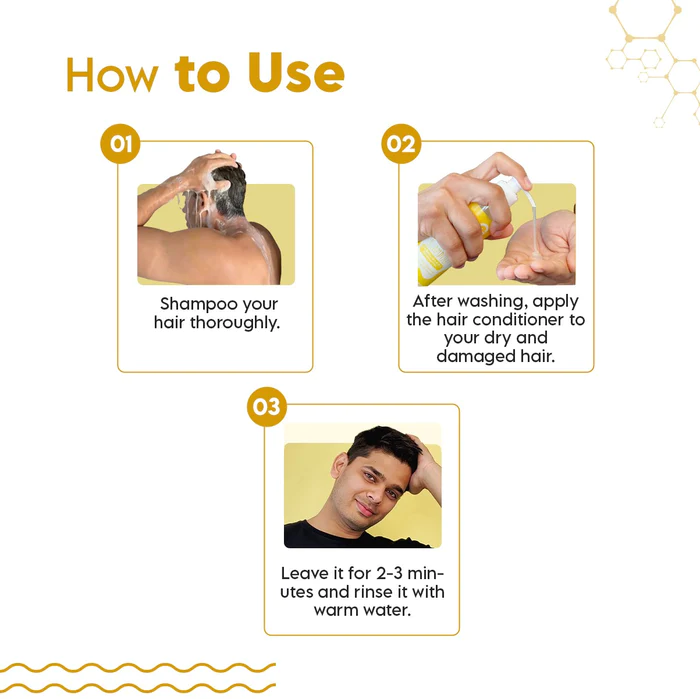 How to Use

01

Shampoo your hair thoroughly.

02

After washing, apply the hair conditioner to your dry and damaged hair.

03

Leave it for 2-3 minutes and rinse it with warm water.