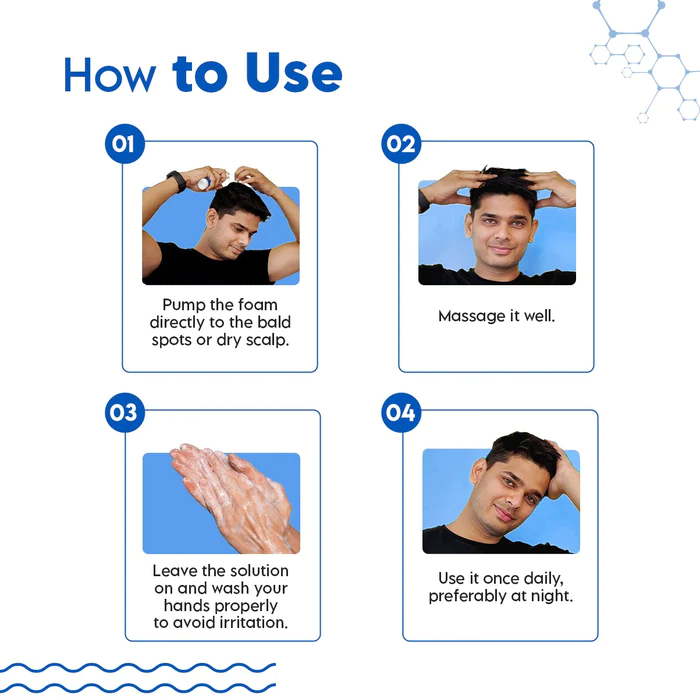 How to Use

01

Pump the foam directly to the bald spots or dry scalp.

02

Massage it well.

03

Leave the solution on and wash your hands properly to avoid irritation.

04

Use it once daily, preferably at night.