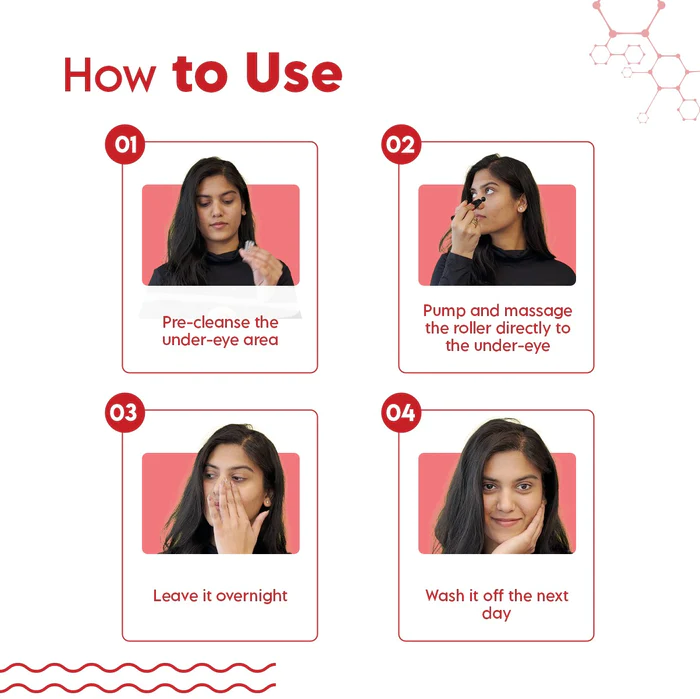 How to Use

01

Pre-cleanse the under-eye area

02

Pump and massage the roller directly to the under-eye

03

Leave it overnight

04

Wash it off the next day