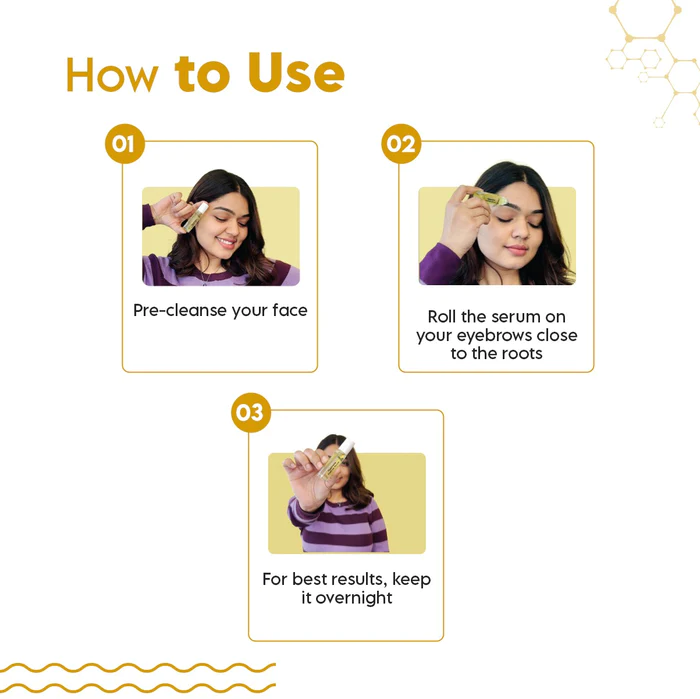 How to Use

01

Pre-cleanse your face

02

Roll the serum on your eyebrows close to the roots

03

For best results, keep it overnight