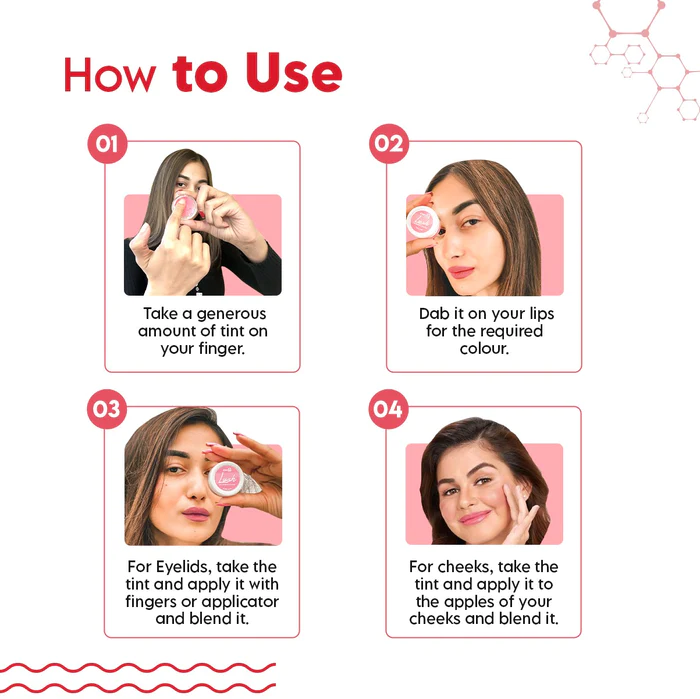 How to Use

01

Take a generous amount of tint on your finger.

02

Dab it on your lips for the required colour.

03

For Eyelids, take the tint and apply it with fingers or applicator and blend it.

04

For cheeks, take the tint and apply it to the apples of your cheeks and blend it.